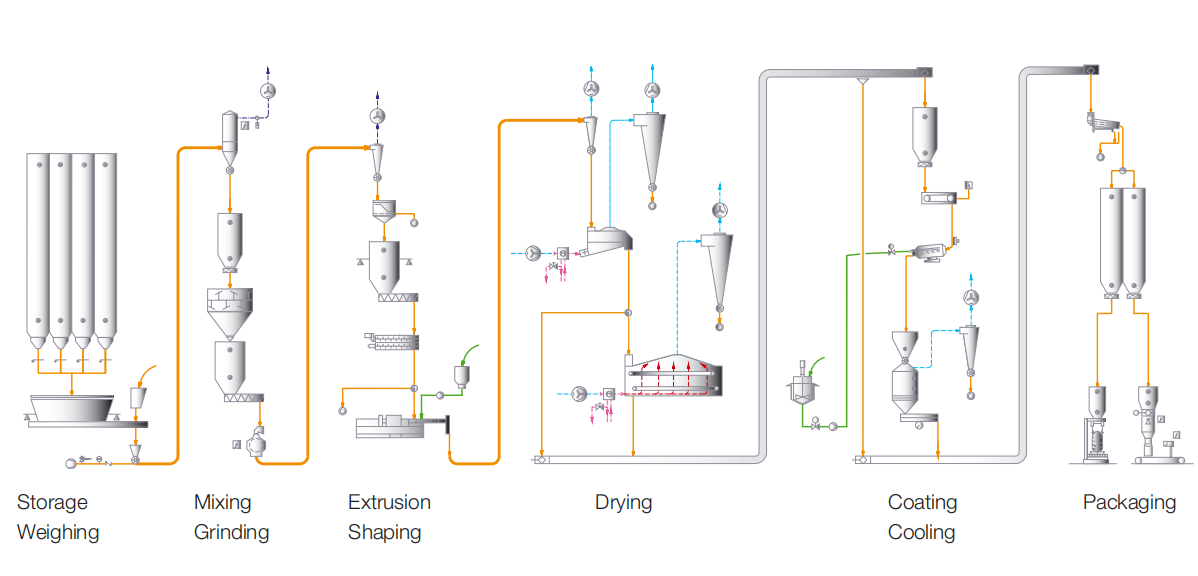 Storage
Weighing

Mixing
Grinding

Extrusion
Shaping

Drying

Coating
Cooling

Packaging